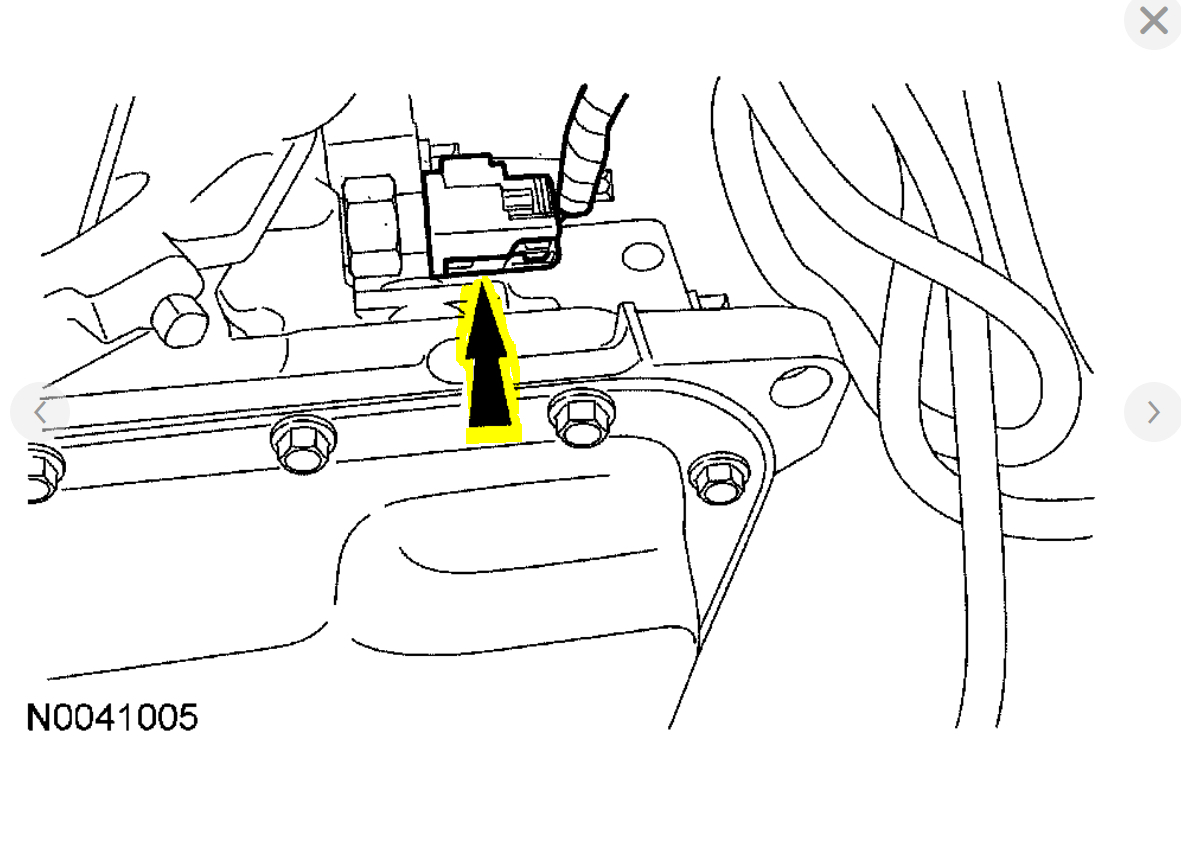 N0041005