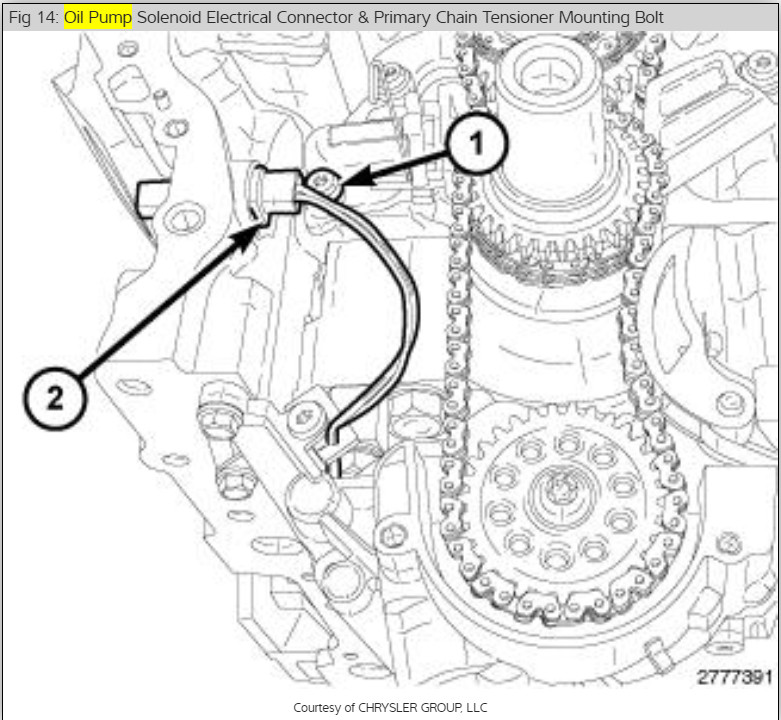 Fig 14: Oil Pump Solenoid Electrical Connector & Primary Chain Tensioner Mounting Bolt

1

2

2777391

Courtesy of CHRYSLER GROUP, LLC