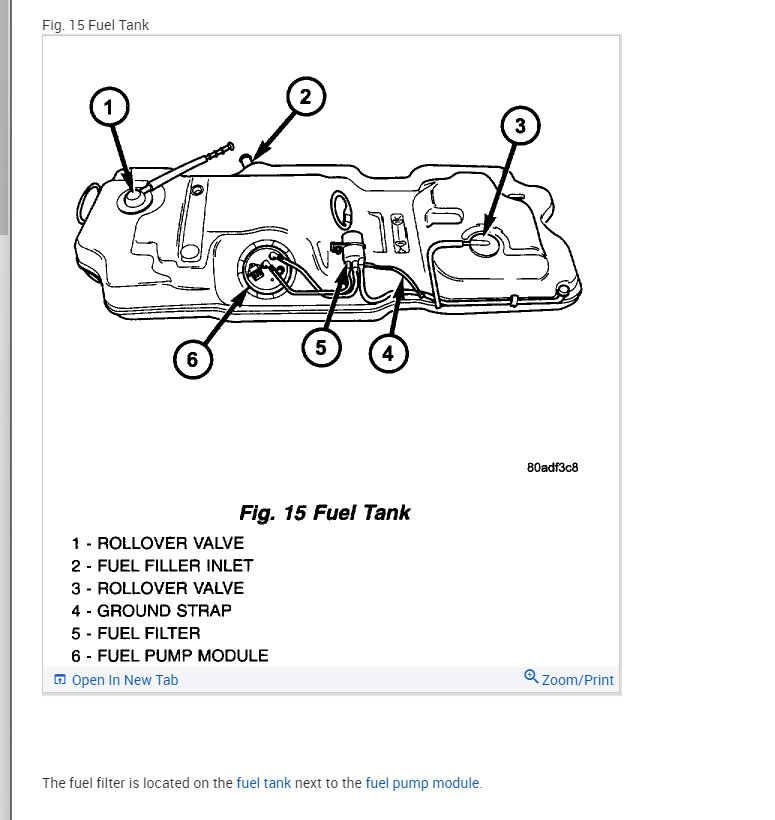 Fig. 15 Fuel Tank

1
2
3
6
5
4

80adf3c8

Fig. 15 Fuel Tank

1 - ROLLOVER VALVE
2 - FUEL FILLER INLET
3 - ROLLOVER VALVE
4 - GROUND STRAP
5 - FUEL FILTER
6 - FUEL PUMP MODULE

Open In New Tab
Zoom/Print

The fuel filter is located on the fuel tank next to the fuel pump module.