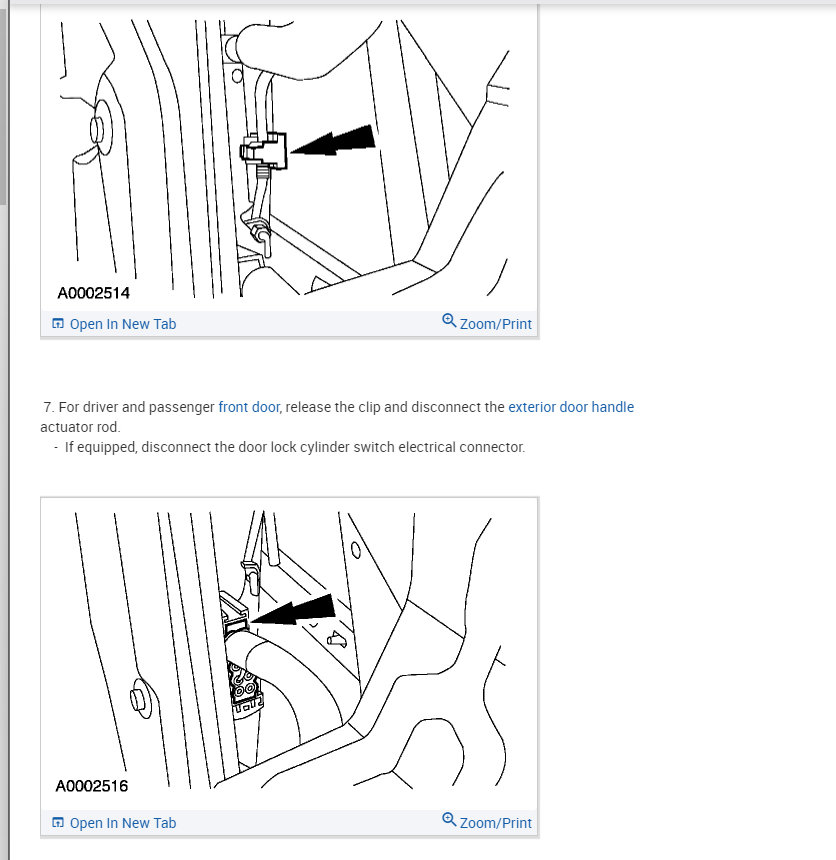 A0002514

Open In New Tab

Zoom/Print

7. For driver and passenger front door, release the clip and disconnect the exterior door handle actuator rod.

- If equipped, disconnect the door lock cylinder switch electrical connector.

A0002516

Open In New Tab

Zoom/Print