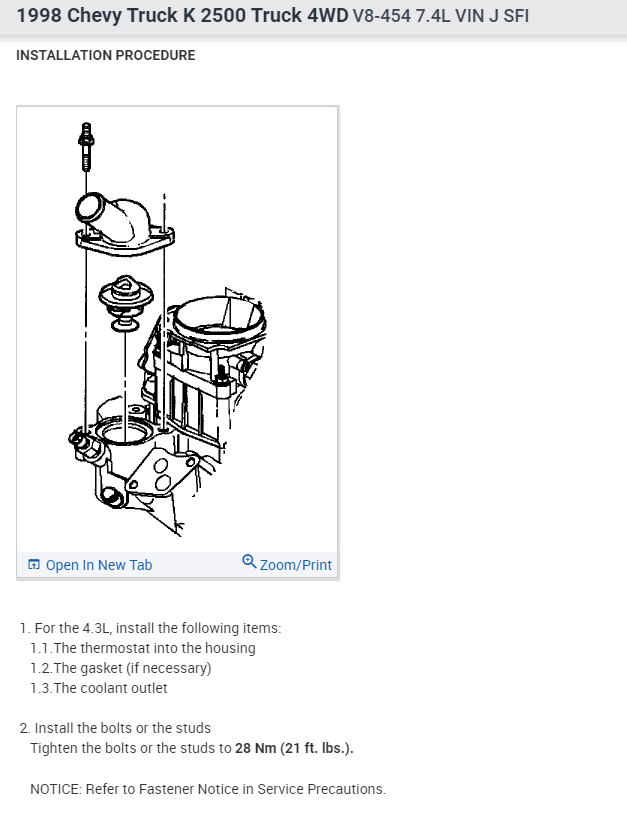 1998 Chevy Truck K 2500 Truck 4WD V8-454 7.4L VIN J SFI

INSTALLATION PROCEDURE

Open In New Tab
Zoom/Print

1. For the 4.3L, install the following items:
1.1.The thermostat into the housing
1.2.The gasket (if necessary)
1.3.The coolant outlet

2. Install the bolts or the studs
Tighten the bolts or the studs to 28 Nm (21 ft. lbs.).

NOTICE: Refer to Fastener Notice in Service Precautions.