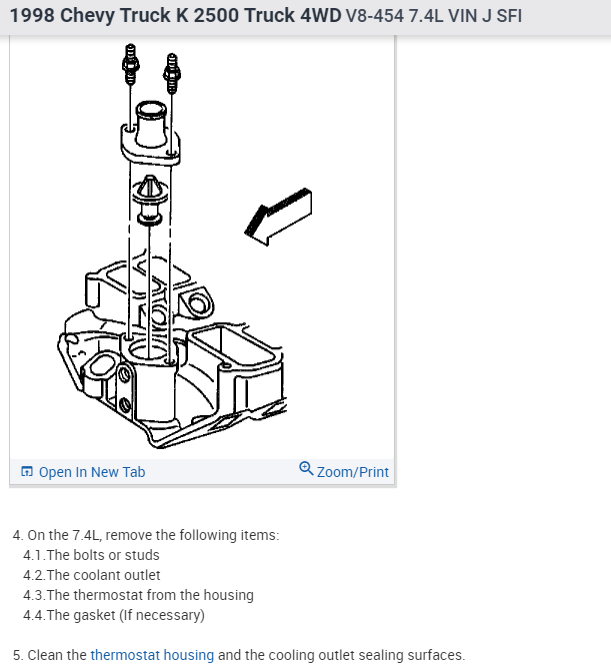 1998 Chevy Truck K 2500 Truck 4WD V8-454 7.4L VIN J SFI

Open In New Tab Zoom/Print

4. On the 7.4L, remove the following items:
4.1.The bolts or studs
4.2.The coolant outlet
4.3.The thermostat from the housing
4.4.The gasket (If necessary)

5. Clean the thermostat housing and the cooling outlet sealing surfaces.