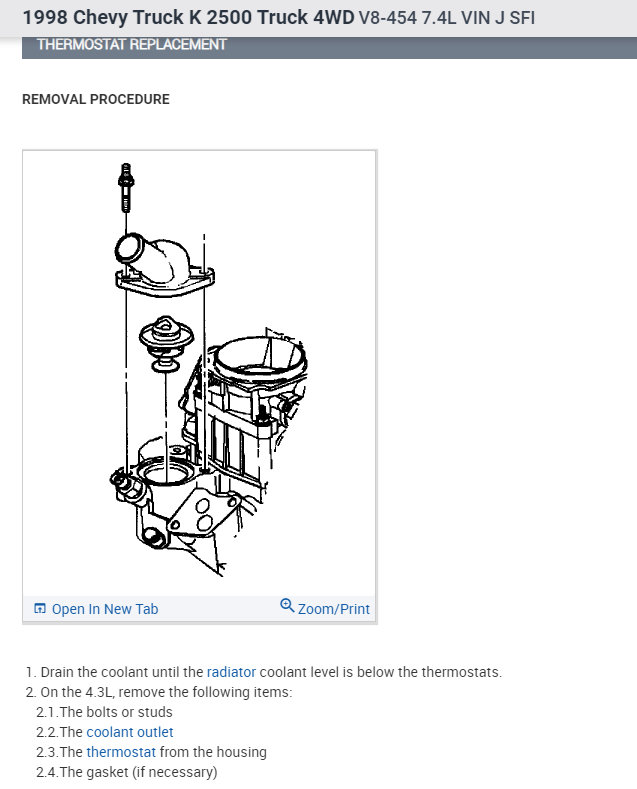 1998 Chevy Truck K 2500 Truck 4WD V8-454 7.4L VIN J SFI

THERMOSTAT REPLACEMENT

REMOVAL PROCEDURE

Open In New Tab

Zoom/Print

1. Drain the coolant until the radiator coolant level is below the thermostats.
2. On the 4.3L, remove the following items:
2.1.The bolts or studs
2.2.The coolant outlet
2.3.The thermostat from the housing
2.4.The gasket (if necessary)