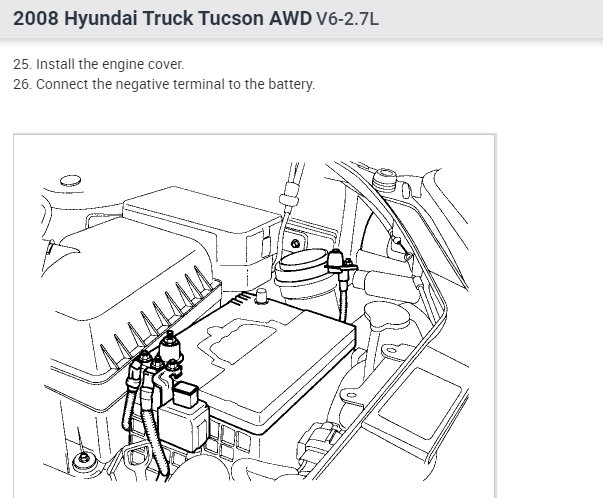 2008 Hyundai Truck Tucson AWD V6-2.7L

25. Install the engine cover.
26. Connect the negative terminal to the battery.