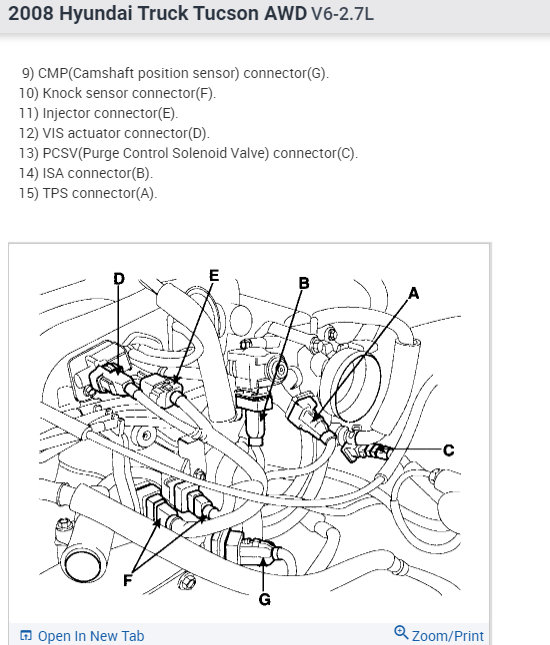 2008 Hyundai Truck Tucson AWD V6-2.7L

9) CMP(Camshaft position sensor) connector(G).
10) Knock sensor connector(F).
11) Injector connector(E).
12) VIS actuator connector(D).
13) PCSV(Purge Control Solenoid Valve) connector(C).
14) ISA connector(B).
15) TPS connector(A).

D
E
B
A
C
F
G

Open In New Tab
Zoom/Print