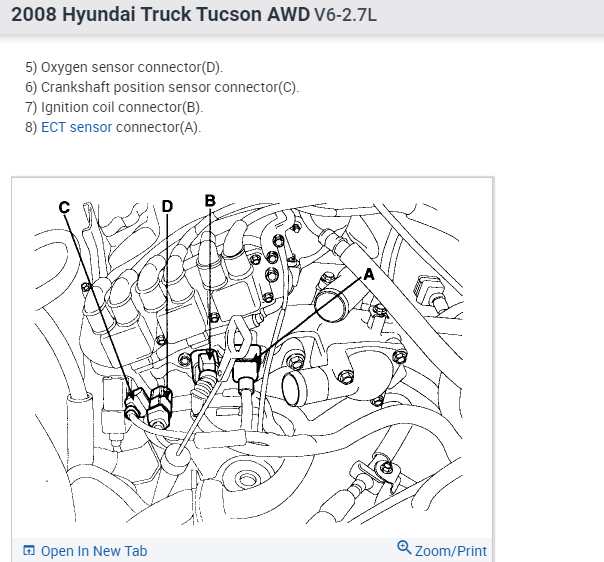 2008 Hyundai Truck Tucson AWD V6-2.7L

5) Oxygen sensor connector(D).
6) Crankshaft position sensor connector(C).
7) Ignition coil connector(B).
8) ECT sensor connector(A).

C
D
B
A

Open In New Tab
Zoom/Print