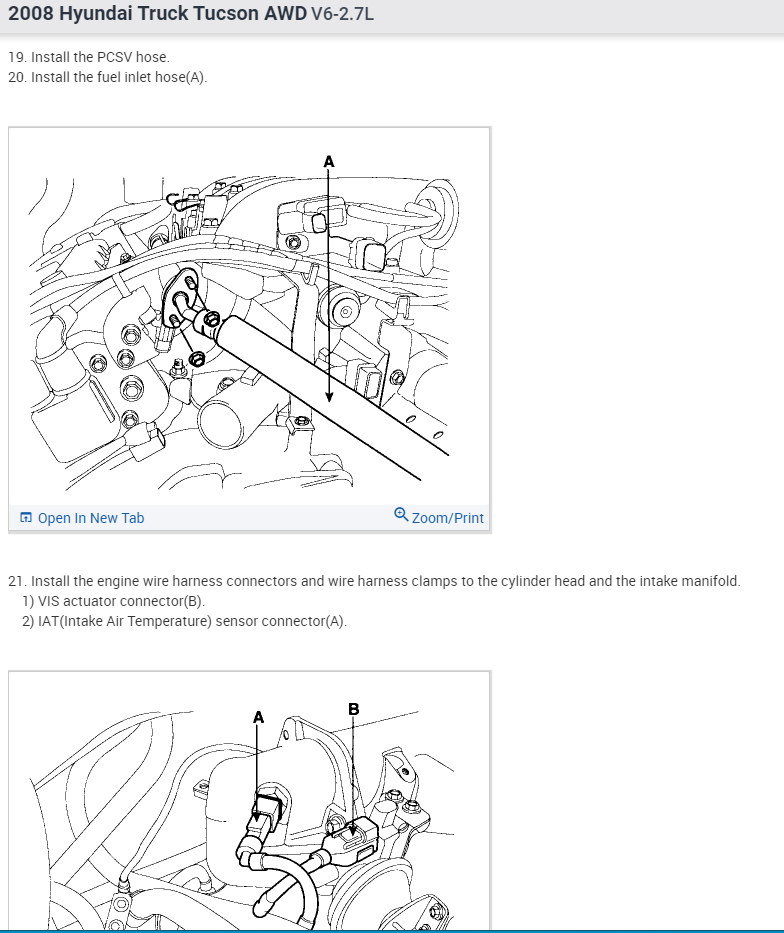 2008 Hyundai Truck Tucson AWD V6-2.7L

19. Install the PCSV hose.
20. Install the fuel inlet hose(A).

A

Open In New Tab
Zoom/Print

21. Install the engine wire harness connectors and wire harness clamps to the cylinder head and the intake manifold.
1) VIS actuator connector(B).
2) IAT(Intake Air Temperature) sensor connector(A).

A
B