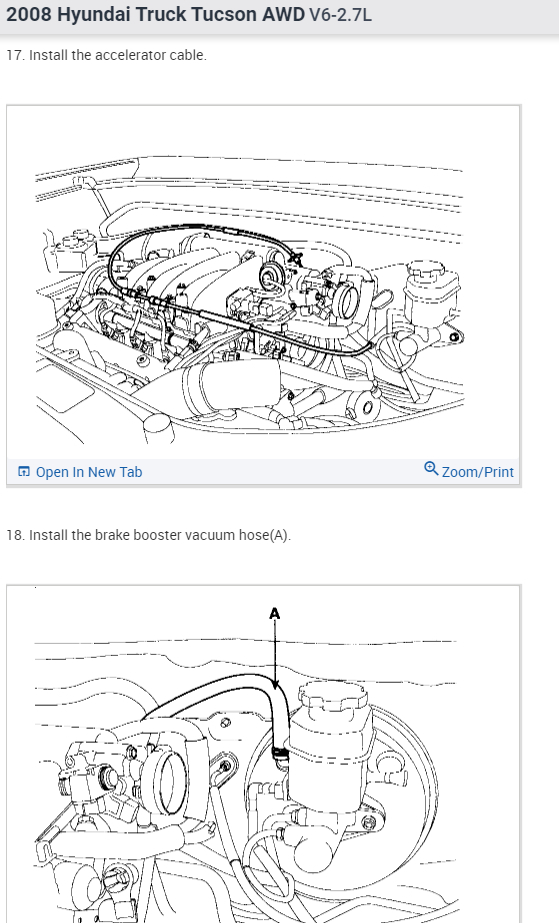 2008 Hyundai Truck Tucson AWD V6-2.7L

17. Install the accelerator cable.

Open In New Tab

Zoom/Print

18. Install the brake booster vacuum hose(A).

A