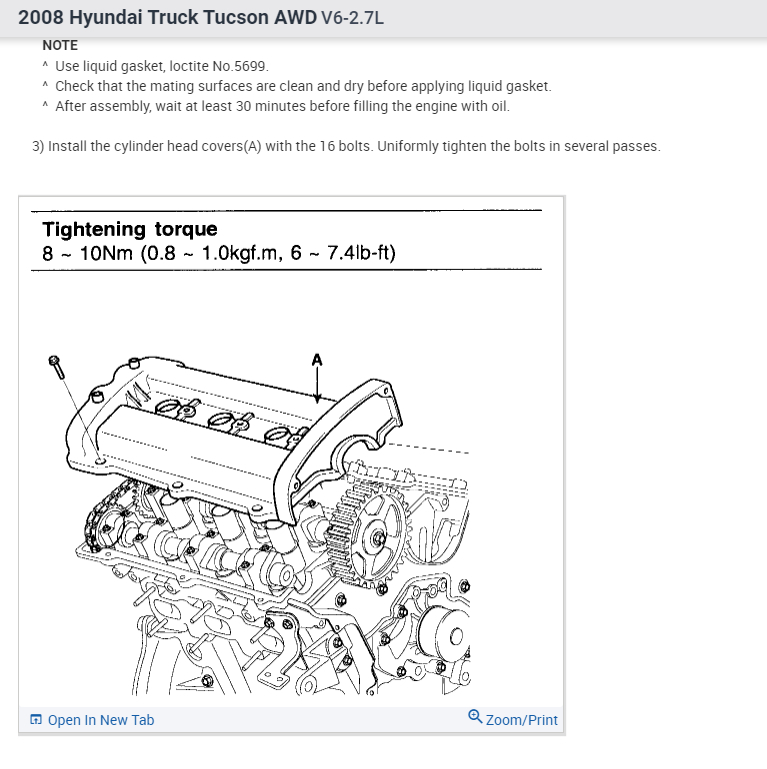 2008 Hyundai Truck Tucson AWD V6-2.7L

NOTE

^ Use liquid gasket, loctite No.5699.

^ Check that the mating surfaces are clean and dry before applying liquid gasket.

^ After assembly, wait at least 30 minutes before filling the engine with oil.

3) Install the cylinder head covers(A) with the 16 bolts. Uniformly tighten the bolts in several passes.

Tightening torque
8 ~ 10Nm (0.8 ~ 1.0kgf.m, 6 ~ 7.4lb-ft)

A

Open In New Tab

Zoom/Print