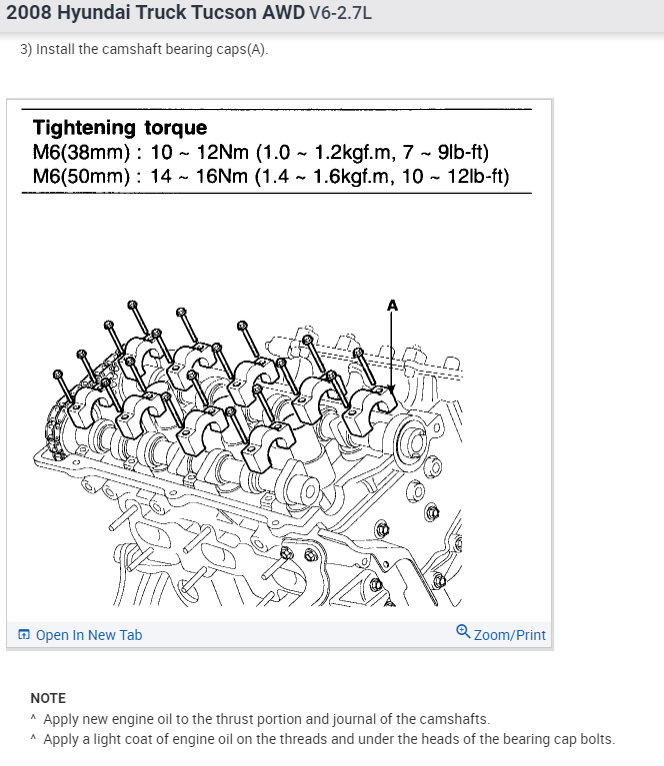 2008 Hyundai Truck Tucson AWD V6-2.7L

3) Install the camshaft bearing caps(A).

Tightening torque
M6(38mm) : 10 ~ 12Nm (1.0 ~ 1.2kgf.m, 7 ~ 9lb-ft)
M6(50mm) : 14 ~ 16Nm (1.4 ~ 1.6kgf.m, 10 ~ 12lb-ft)

A

Open In New Tab

Zoom/Print

NOTE
^ Apply new engine oil to the thrust portion and journal of the camshafts.
^ Apply a light coat of engine oil on the threads and under the heads of the bearing cap bolts.