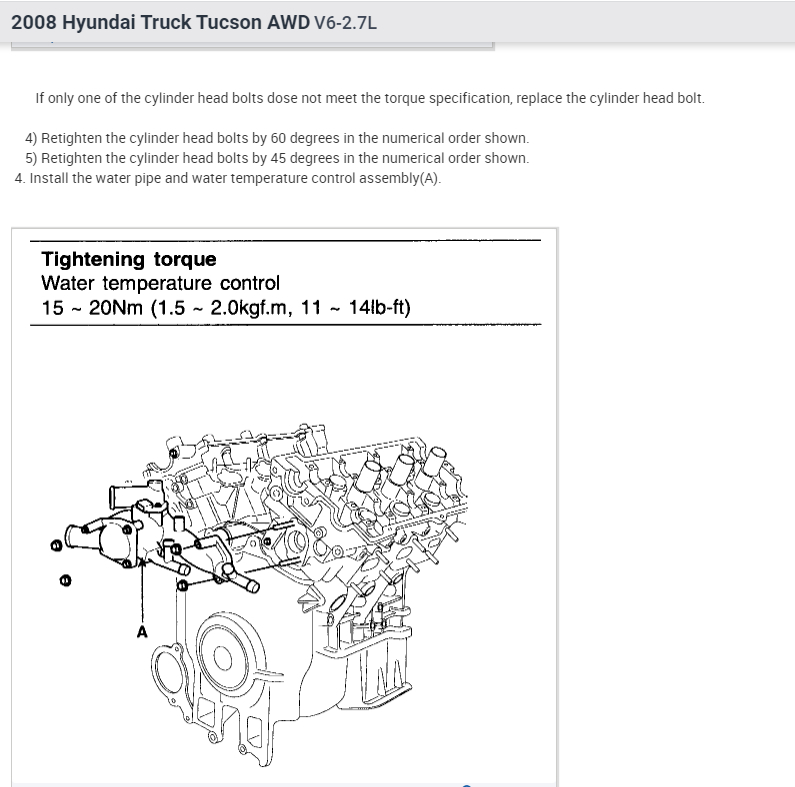 2008 Hyundai Truck Tucson AWD V6-2.7L

If only one of the cylinder head bolts dose not meet the torque specification, replace the cylinder head bolt.

4) Retighten the cylinder head bolts by 60 degrees in the numerical order shown.
5) Retighten the cylinder head bolts by 45 degrees in the numerical order shown.
4. Install the water pipe and water temperature control assembly(A).

Tightening torque
Water temperature control
15 ~ 20Nm (1.5 ~ 2.0kgf.m, 11 ~ 14lb-ft)

A