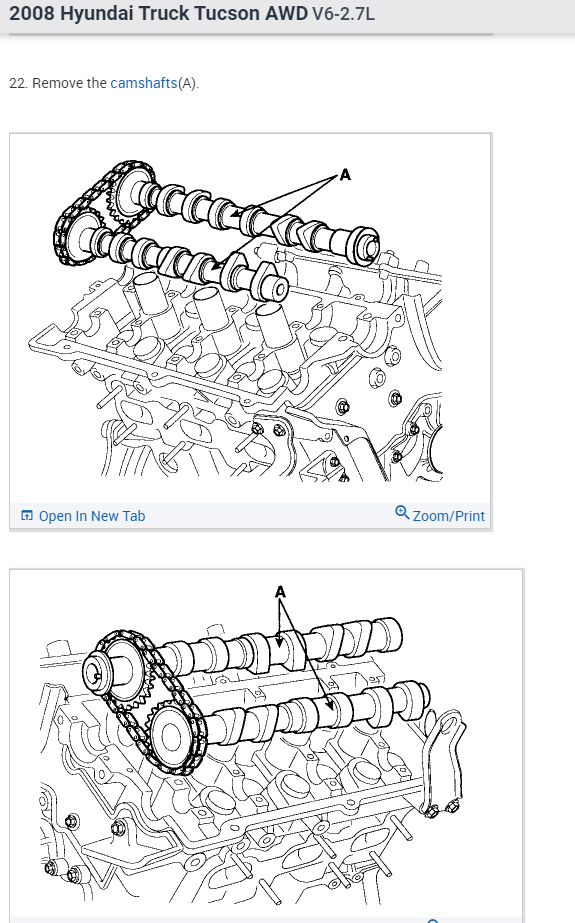 2008 Hyundai Truck Tucson AWD V6-2.7L

22. Remove the camshafts(A).

A

Open In New Tab

Zoom/Print

A