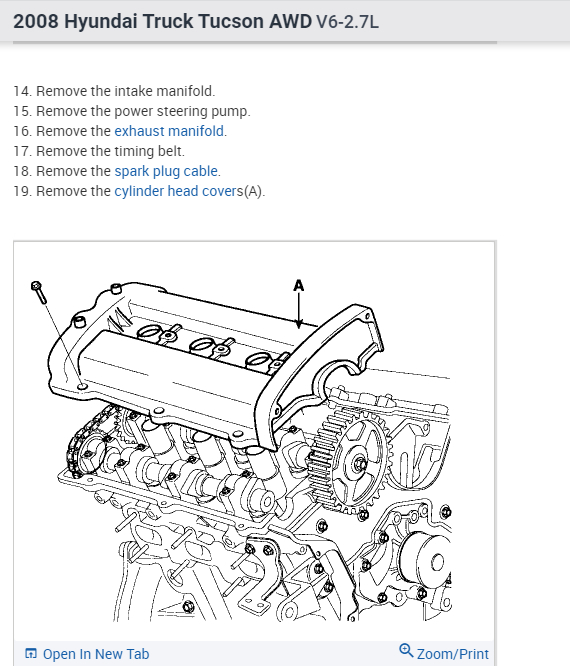 2008 Hyundai Truck Tucson AWD V6-2.7L

14. Remove the intake manifold.
15. Remove the power steering pump.
16. Remove the exhaust manifold.
17. Remove the timing belt.
18. Remove the spark plug cable.
19. Remove the cylinder head covers(A).

A

Open In New Tab

Zoom/Print