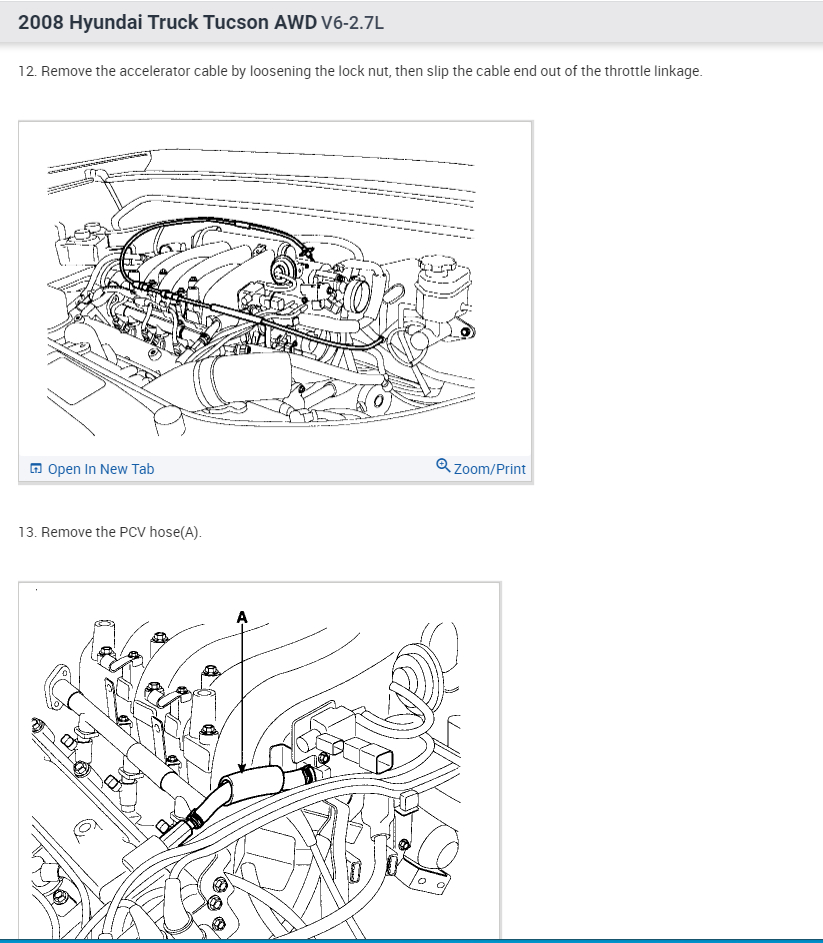 2008 Hyundai Truck Tucson AWD V6-2.7L

12. Remove the accelerator cable by loosening the lock nut, then slip the cable end out of the throttle linkage.

Open In New Tab

Zoom/Print

13. Remove the PCV hose(A).

A