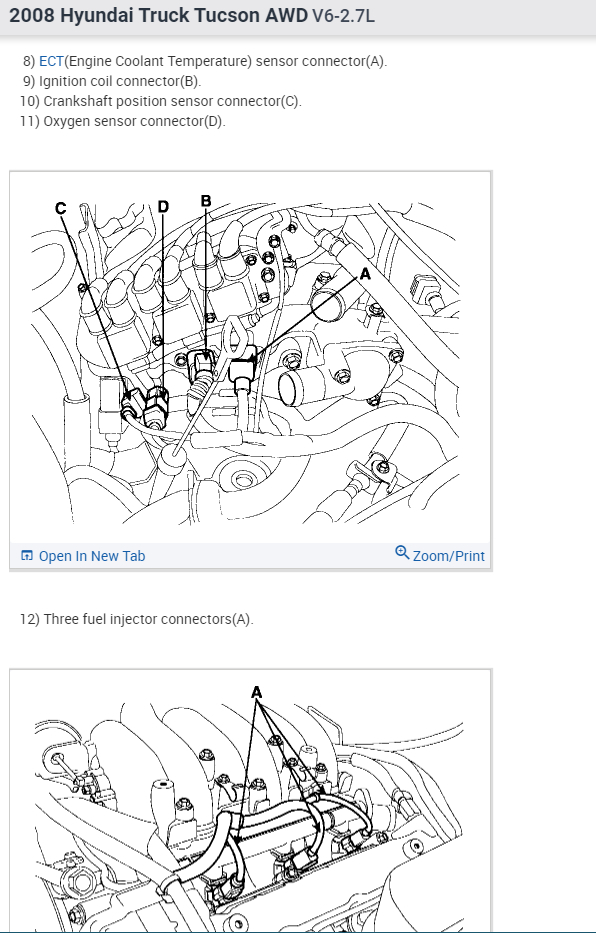 2008 Hyundai Truck Tucson AWD V6-2.7L

8) ECT(Engine Coolant Temperature) sensor connector(A).
9) Ignition coil connector(B).
10) Crankshaft position sensor connector(C).
11) Oxygen sensor connector(D).

C D B A

Open In New Tab Zoom/Print

12) Three fuel injector connectors(A).

A