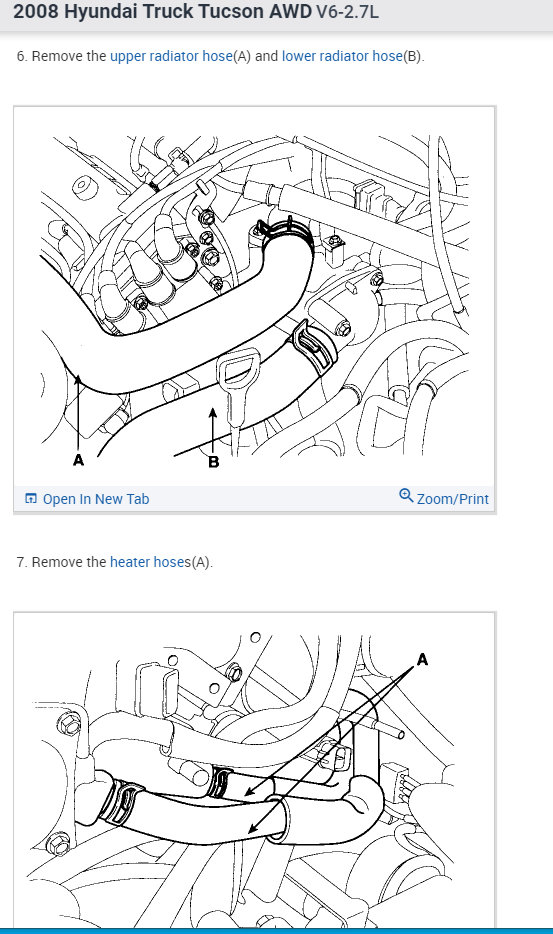 2008 Hyundai Truck Tucson AWD V6-2.7L

6. Remove the upper radiator hose(A) and lower radiator hose(B).

A

B

Open In New Tab

Zoom/Print

7. Remove the heater hoses(A).

A