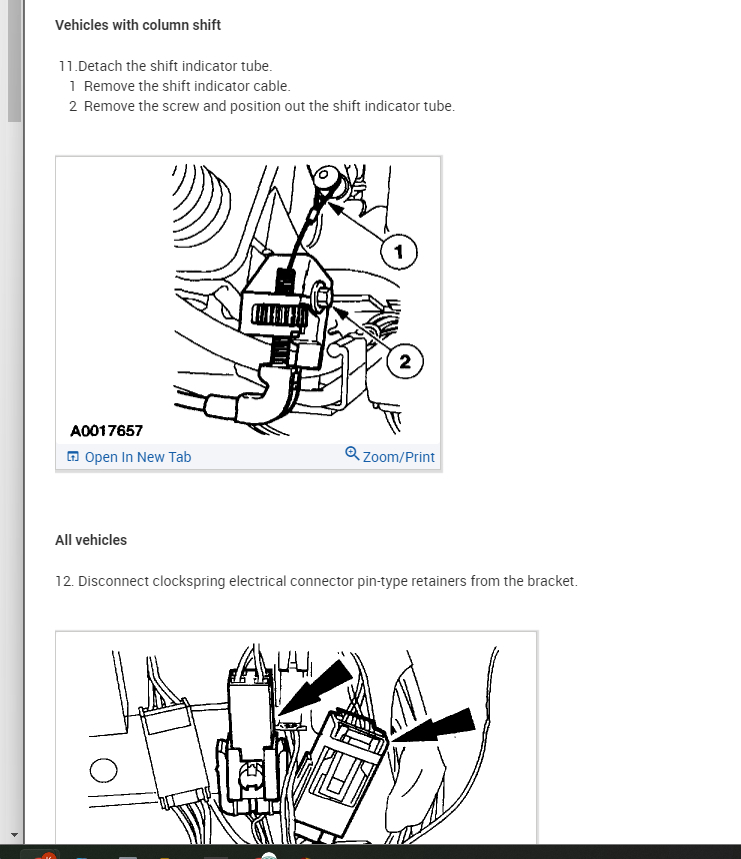 Vehicles with column shift

11.Detach the shift indicator tube.
1 Remove the shift indicator cable.
2 Remove the screw and position out the shift indicator tube.

1

2

A0017657

Open In New Tab

Zoom/Print

All vehicles

12. Disconnect clockspring electrical connector pin-type retainers from the bracket.