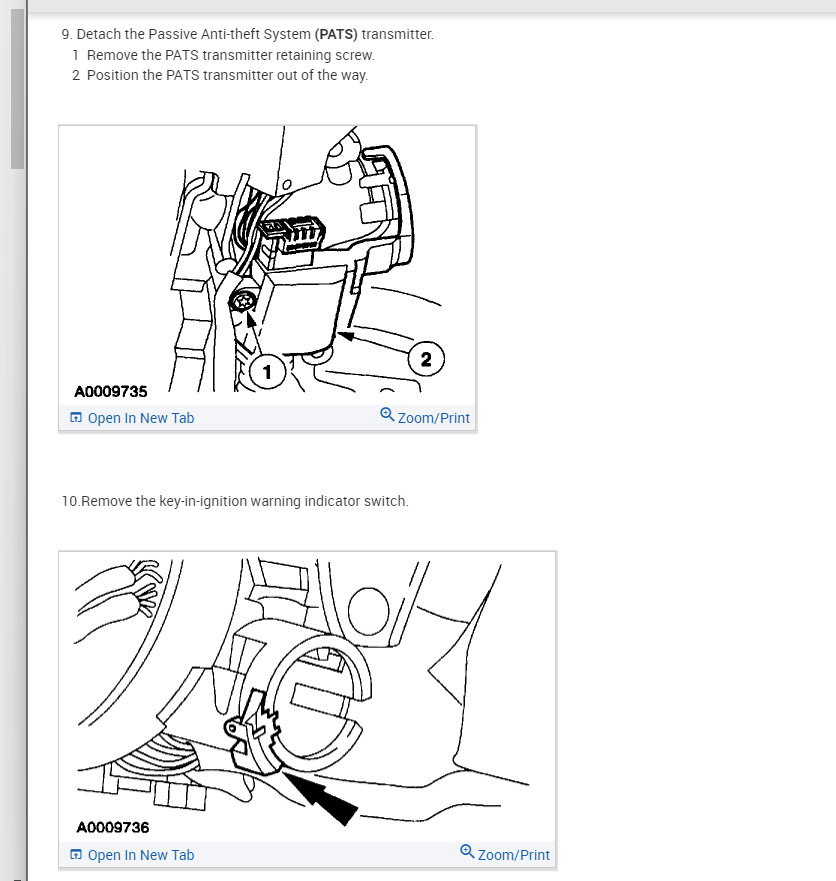 9. Detach the Passive Anti-theft System (PATS) transmitter.
1 Remove the PATS transmitter retaining screw.
2 Position the PATS transmitter out of the way.

1
2
A0009735
Open In New Tab
Zoom/Print

10.Remove the key-in-ignition warning indicator switch.

A0009736
Open In New Tab
Zoom/Print