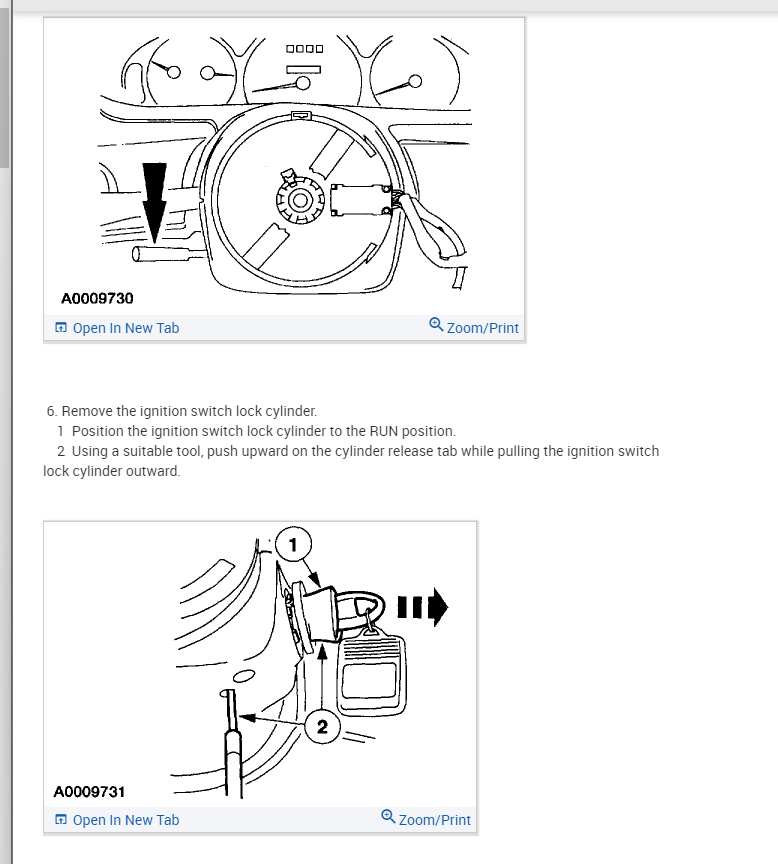 A0009730

Open In New Tab

Zoom/Print

6. Remove the ignition switch lock cylinder.
1 Position the ignition switch lock cylinder to the RUN position.
2 Using a suitable tool, push upward on the cylinder release tab while pulling the ignition switch lock cylinder outward.

1

2

A0009731

Open In New Tab

Zoom/Print