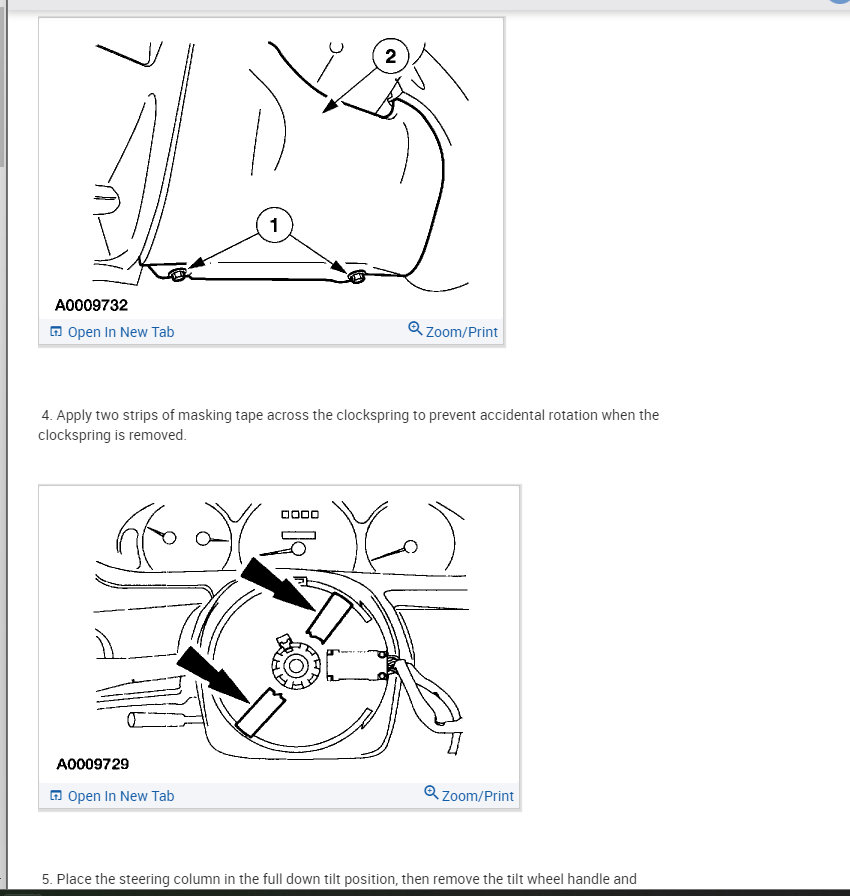 2

1

A0009732

Open In New Tab

Zoom/Print

4. Apply two strips of masking tape across the clockspring to prevent accidental rotation when the clockspring is removed.

A0009729

Open In New Tab

Zoom/Print

5. Place the steering column in the full down tilt position, then remove the tilt wheel handle and