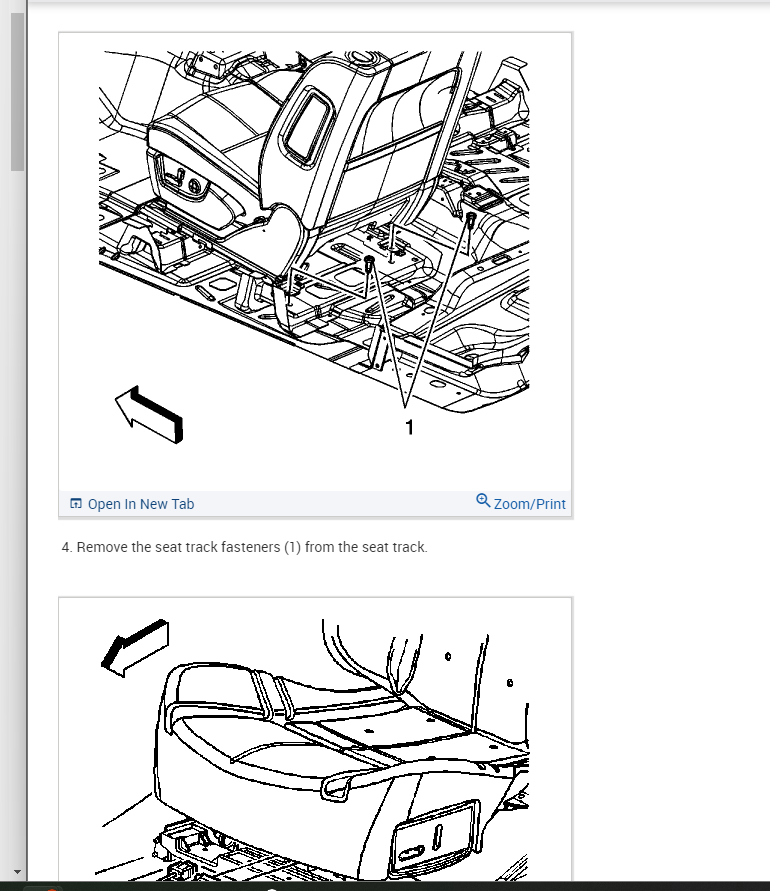 1

Open In New Tab

Zoom/Print

4. Remove the seat track fasteners (1) from the seat track.