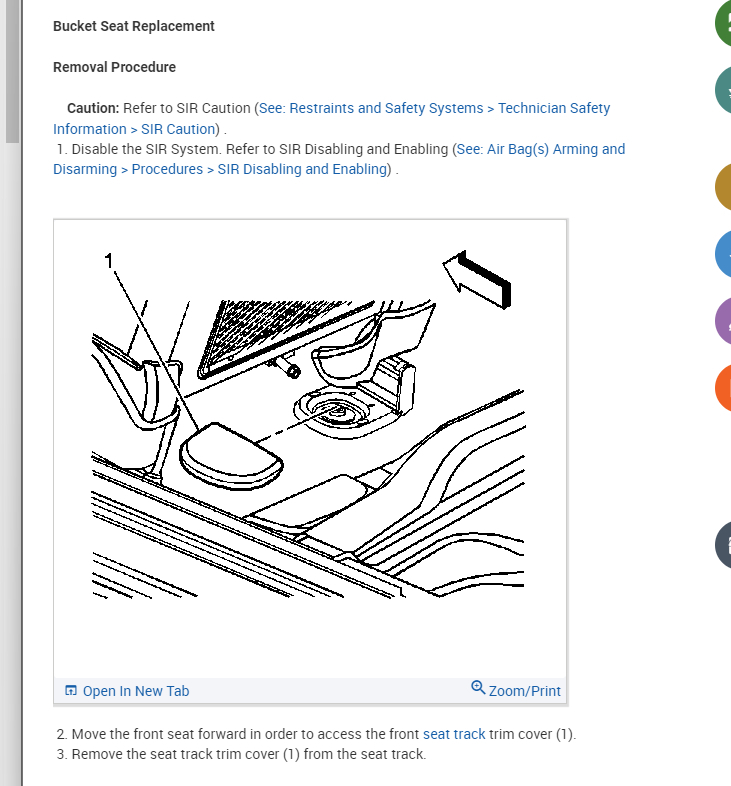 Bucket Seat Replacement

Removal Procedure

Caution: Refer to SIR Caution (See: Restraints and Safety Systems > Technician Safety Information > SIR Caution) .

1. Disable the SIR System. Refer to SIR Disabling and Enabling (See: Air Bag(s) Arming and Disarming > Procedures > SIR Disabling and Enabling) .

1

Open In New Tab

Zoom/Print

2. Move the front seat forward in order to access the front seat track trim cover (1).

3. Remove the seat track trim cover (1) from the seat track.