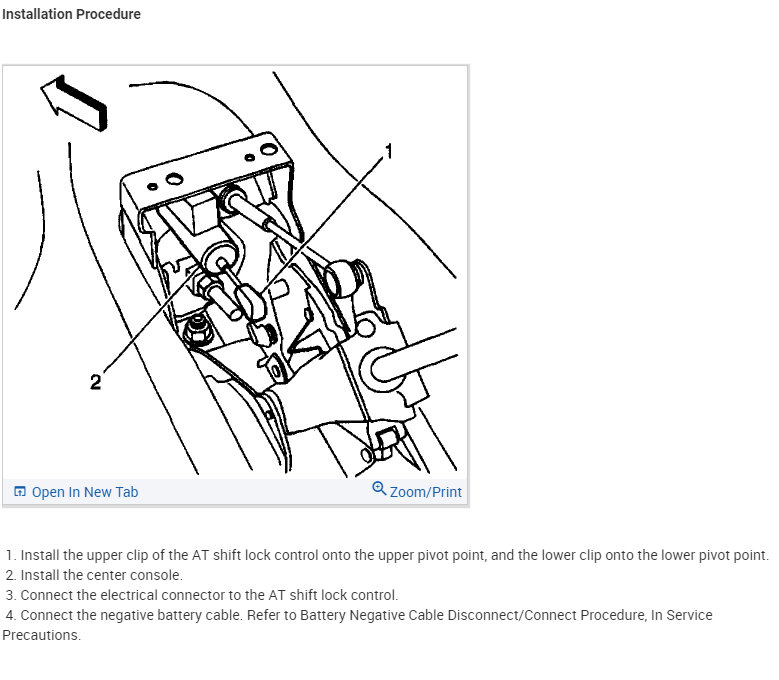 Installation Procedure

1

2

Open In New Tab

Zoom/Print

1. Install the upper clip of the AT shift lock control onto the upper pivot point, and the lower clip onto the lower pivot point.
2. Install the center console.
3. Connect the electrical connector to the AT shift lock control.
4. Connect the negative battery cable. Refer to Battery Negative Cable Disconnect/Connect Procedure, In Service Precautions.