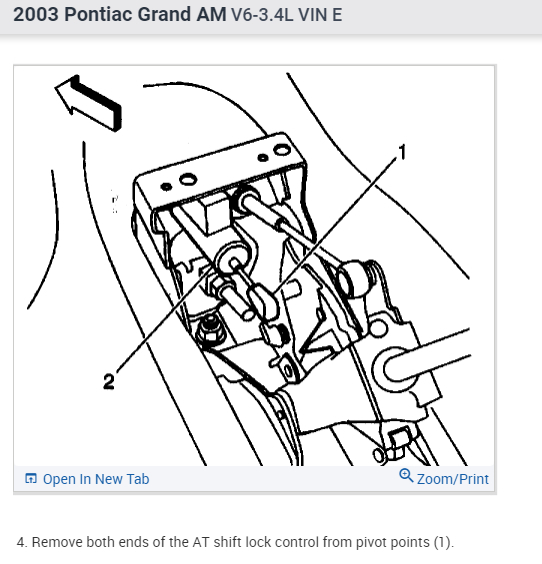 2003 Pontiac Grand AM V6-3.4L VIN E

1

2

Open In New Tab

Zoom/Print

4. Remove both ends of the AT shift lock control from pivot points (1).