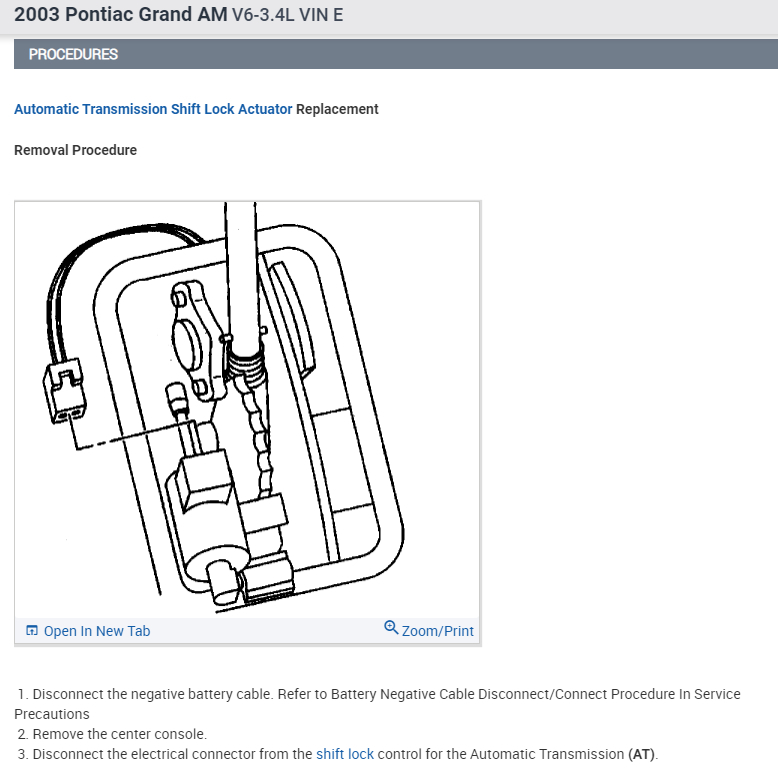 2003 Pontiac Grand AM V6-3.4L VIN E

PROCEDURES

Automatic Transmission Shift Lock Actuator Replacement

Removal Procedure

Open In New Tab

Zoom/Print

1. Disconnect the negative battery cable. Refer to Battery Negative Cable Disconnect/Connect Procedure In Service Precautions
2. Remove the center console.
3. Disconnect the electrical connector from the shift lock control for the Automatic Transmission (AT).