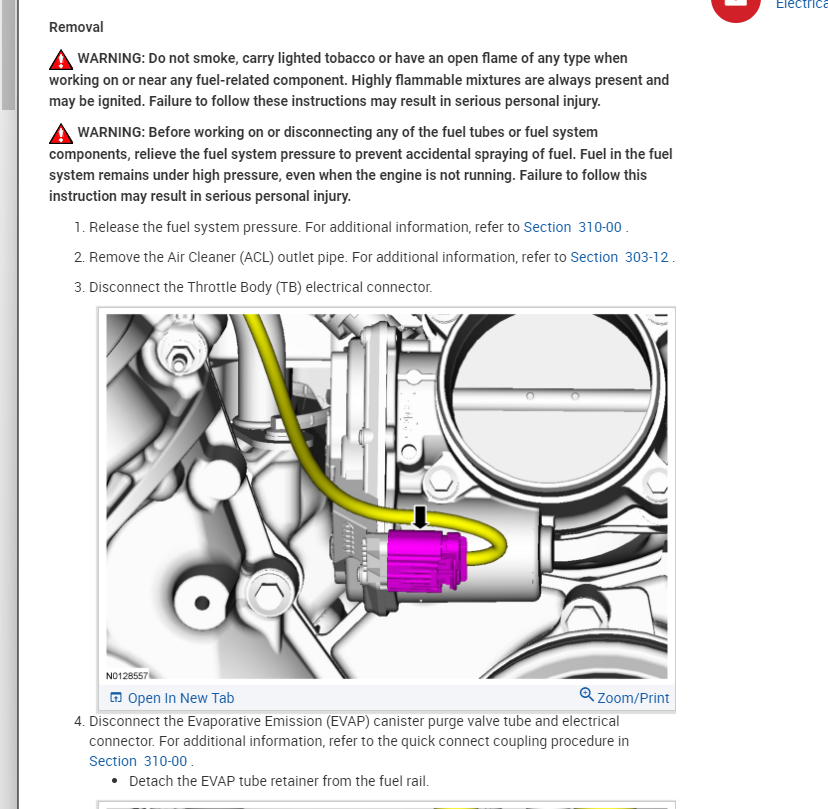 Electrica

Removal

WARNING: Do not smoke, carry lighted tobacco or have an open flame of any type when working on or near any fuel-related component. Highly flammable mixtures are always present and may be ignited. Failure to follow these instructions may result in serious personal injury.

WARNING: Before working on or disconnecting any of the fuel tubes or fuel system components, relieve the fuel system pressure to prevent accidental spraying of fuel. Fuel in the fuel system remains under high pressure, even when the engine is not running. Failure to follow this instruction may result in serious personal injury.

1. Release the fuel system pressure. For additional information, refer to Section 310-00 .

2. Remove the Air Cleaner (ACL) outlet pipe. For additional information, refer to Section 303-12 .

3. Disconnect the Throttle Body (TB) electrical connector.

N0128557

Open In New Tab

Zoom/Print

4. Disconnect the Evaporative Emission (EVAP) canister purge valve tube and electrical connector. For additional information, refer to the quick connect coupling procedure in Section 310-00 .

• Detach the EVAP tube retainer from the fuel rail.