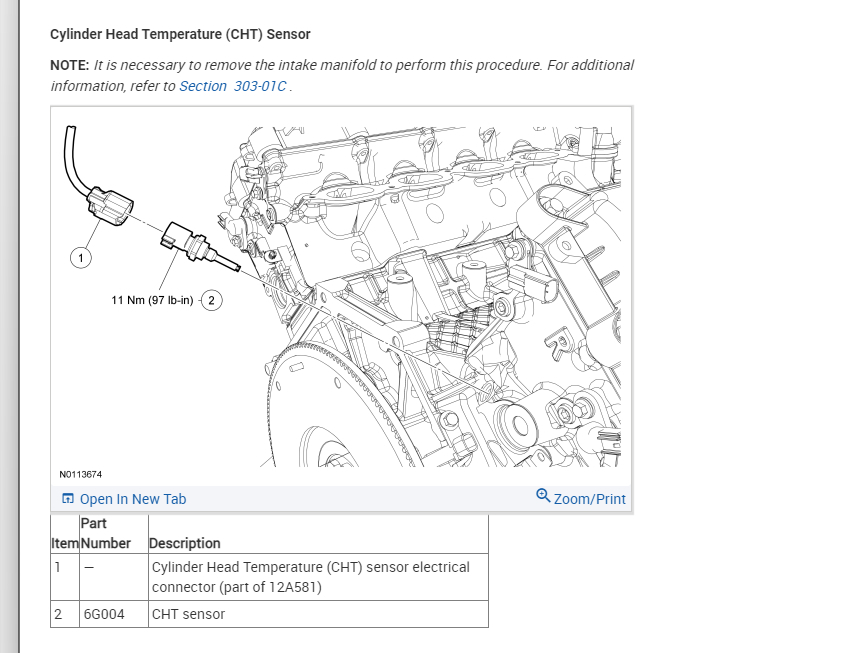 Cylinder Head Temperature (CHT) Sensor

NOTE: It is necessary to remove the intake manifold to perform this procedure. For additional information, refer to Section 303-01C .

1

11 Nm (97 lb-in) 2

N0113674

Open In New Tab

Zoom/Print

| Item | Part Number | Description |
|---|---|---|
| 1 | — | Cylinder Head Temperature (CHT) sensor electrical connector (part of 12A581) |
| 2 | 6G004 | CHT sensor |