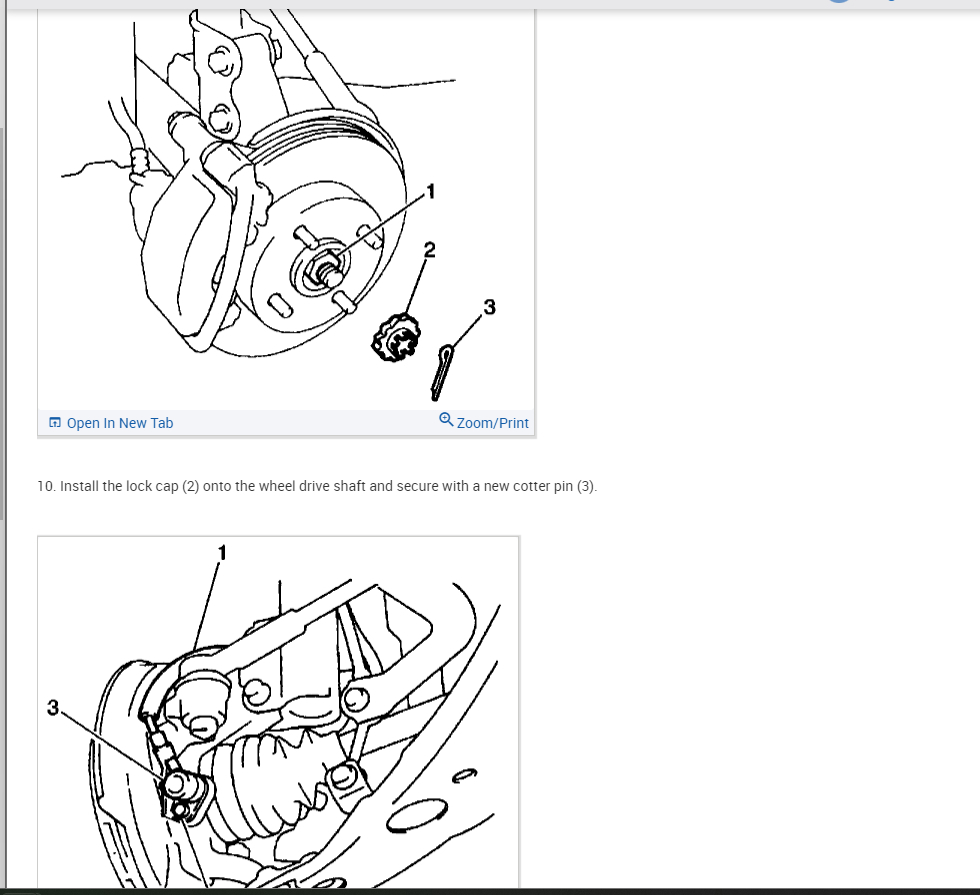 1
2
3
Open In New Tab
Zoom/Print

10. Install the lock cap (2) onto the wheel drive shaft and secure with a new cotter pin (3).

1
3