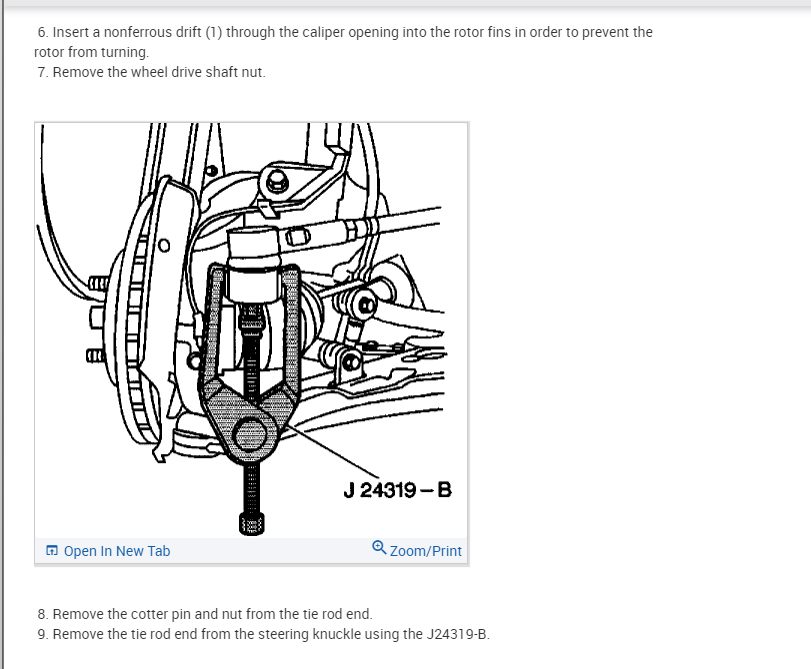 6. Insert a nonferrous drift (1) through the caliper opening into the rotor fins in order to prevent the rotor from turning.
7. Remove the wheel drive shaft nut.

J 24319 – B

Open In New Tab
Zoom/Print

8. Remove the cotter pin and nut from the tie rod end.
9. Remove the tie rod end from the steering knuckle using the J24319-B.