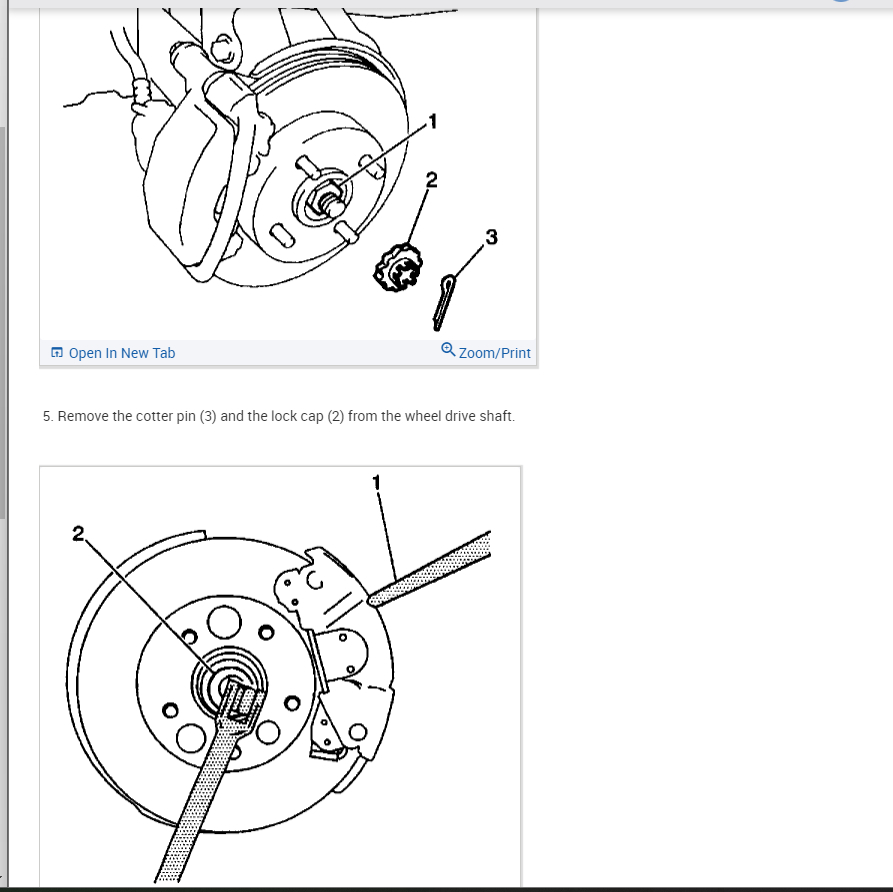 1

2

3

Open In New Tab

Zoom/Print

5. Remove the cotter pin (3) and the lock cap (2) from the wheel drive shaft.

1

2