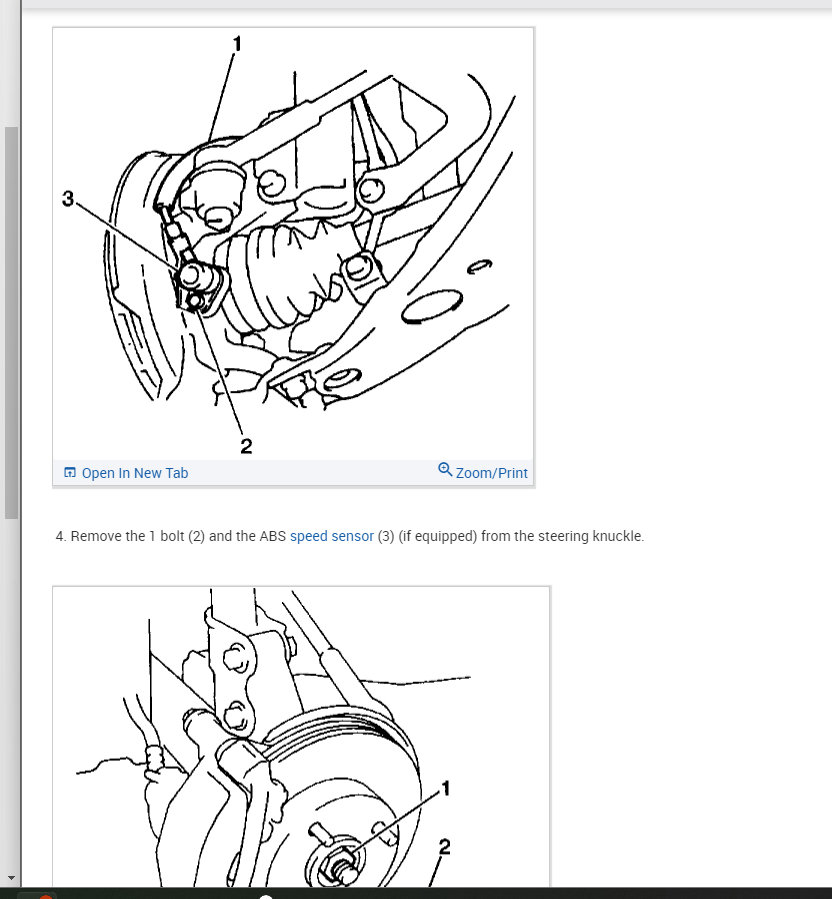 1
3
2
Open In New Tab
Zoom/Print

4. Remove the 1 bolt (2) and the ABS speed sensor (3) (if equipped) from the steering knuckle.

1
2