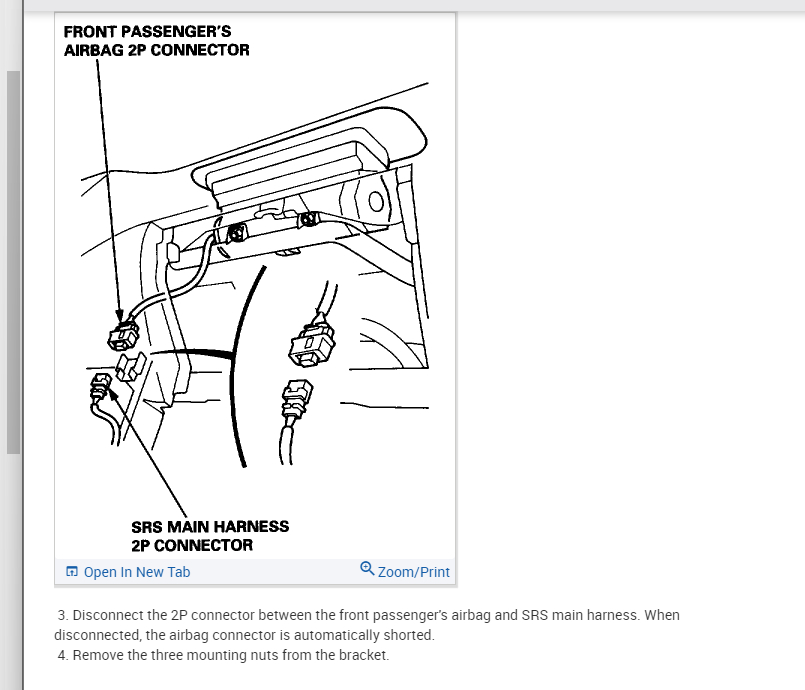 FRONT PASSENGER'S AIRBAG 2P CONNECTOR

SRS MAIN HARNESS 2P CONNECTOR

Open In New Tab

Zoom/Print

3. Disconnect the 2P connector between the front passenger's airbag and SRS main harness. When disconnected, the airbag connector is automatically shorted.
4. Remove the three mounting nuts from the bracket.