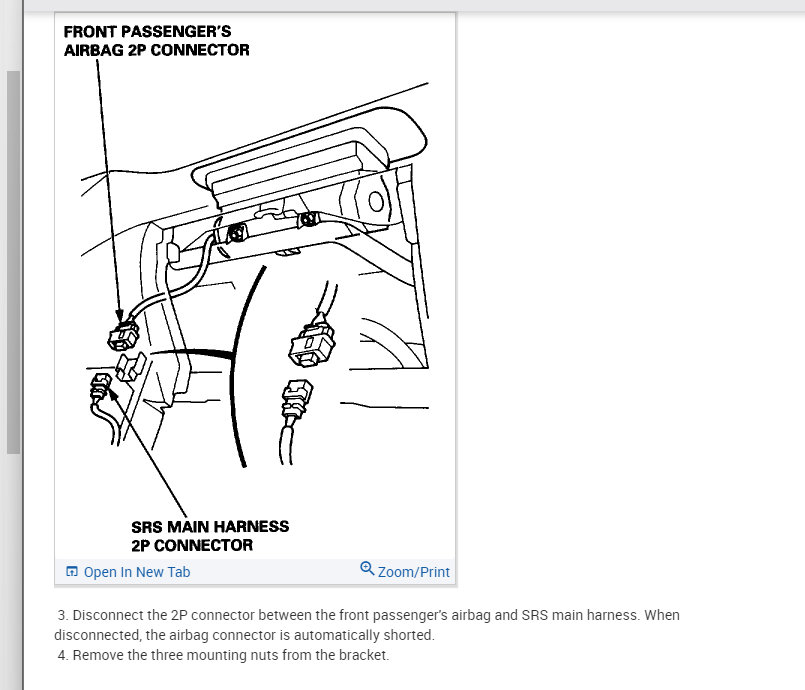 FRONT PASSENGER'S
AIRBAG 2P CONNECTOR

SRS MAIN HARNESS
2P CONNECTOR

Open In New Tab

Zoom/Print

3. Disconnect the 2P connector between the front passenger's airbag and SRS main harness. When disconnected, the airbag connector is automatically shorted.
4. Remove the three mounting nuts from the bracket.