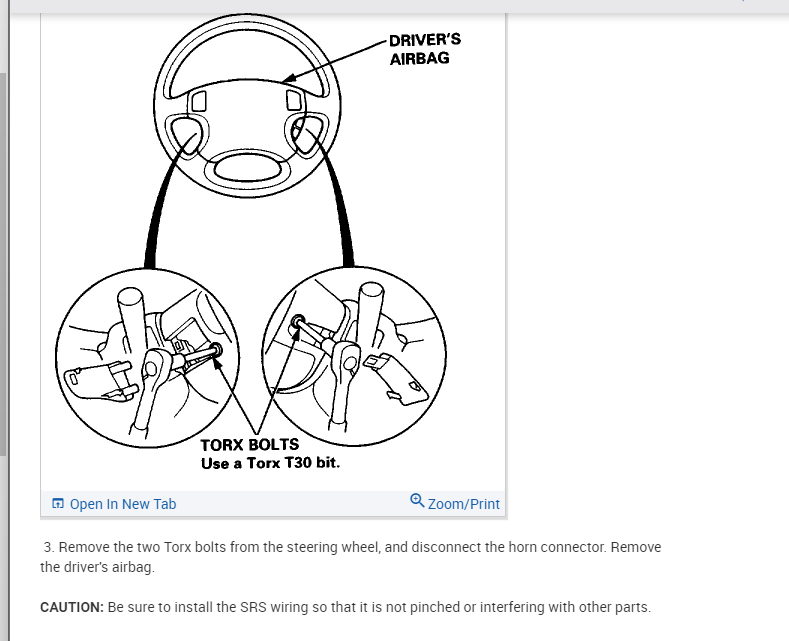 DRIVER'S AIRBAG

TORX BOLTS
Use a Torx T30 bit.

Open In New Tab

Zoom/Print

3. Remove the two Torx bolts from the steering wheel, and disconnect the horn connector. Remove the driver's airbag.

CAUTION: Be sure to install the SRS wiring so that it is not pinched or interfering with other parts.