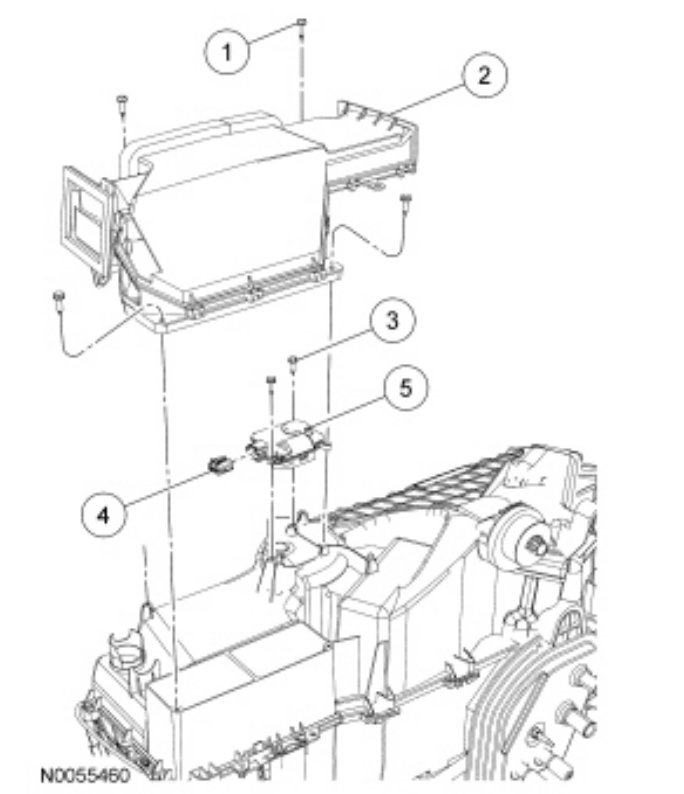 1
2
3
5
4
N0055460