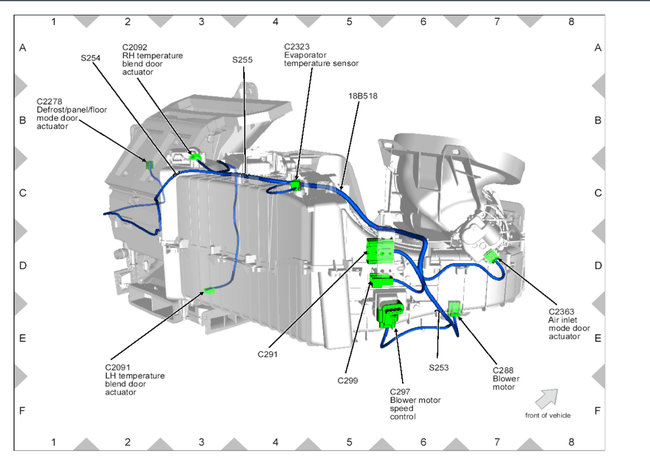 1 2 3 4 5 6 7 8

A
B
C
D
E
F

S254

C2092
RH temperature blend door actuator

S255

C2323
Evaporator temperature sensor

18B518

C2278
Defrost/panel/floor mode door actuator

C2363
Air inlet mode door actuator

C2091
LH temperature blend door actuator

C291

C299

C297
Blower motor speed control

S253

C288
Blower motor

front of vehicle

A
B
C
D
E
F

1 2 3 4 5 6 7 8