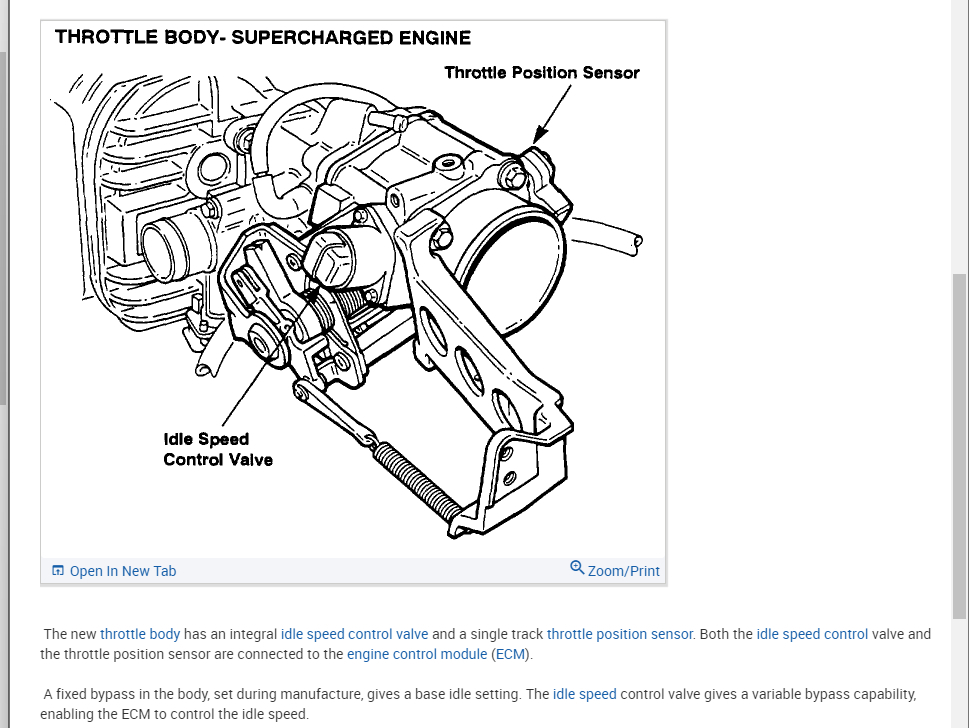 THROTTLE BODY- SUPERCHARGED ENGINE

Throttle Position Sensor

Idle Speed Control Valve

Open In New Tab

Zoom/Print

The new throttle body has an integral idle speed control valve and a single track throttle position sensor. Both the idle speed control valve and the throttle position sensor are connected to the engine control module (ECM).

A fixed bypass in the body, set during manufacture, gives a base idle setting. The idle speed control valve gives a variable bypass capability, enabling the ECM to control the idle speed.