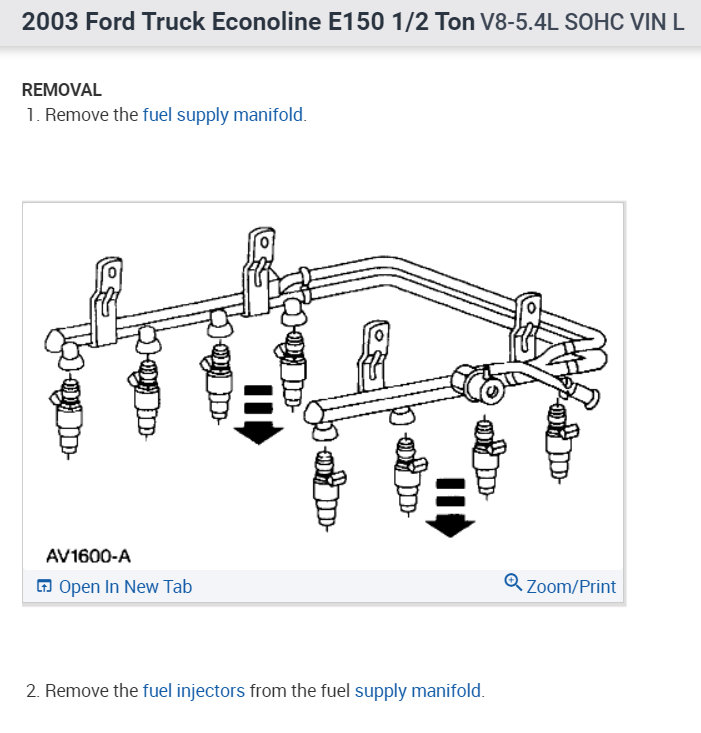 2003 Ford Truck Econoline E150 1/2 Ton V8-5.4L SOHC VIN L

REMOVAL

1. Remove the fuel supply manifold.

AV1600-A

Open In New Tab

Zoom/Print

2. Remove the fuel injectors from the fuel supply manifold.