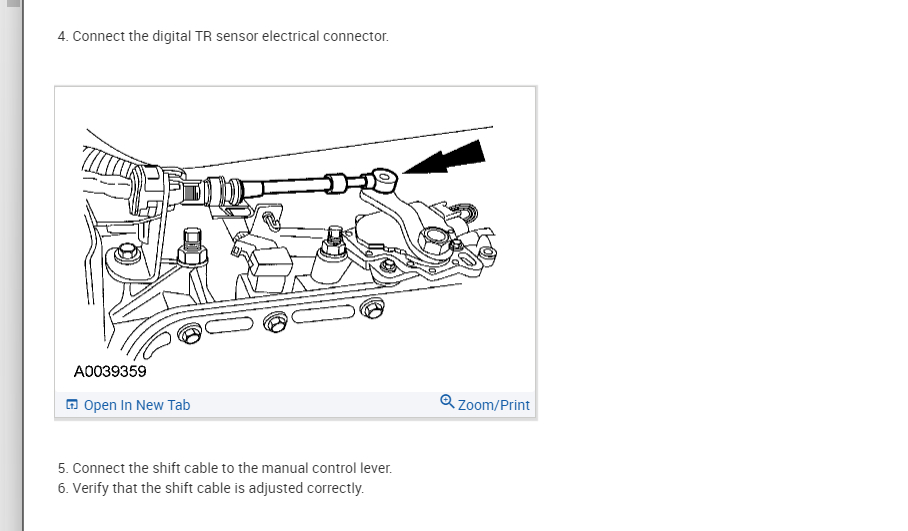 4. Connect the digital TR sensor electrical connector.

A0039359

Open In New Tab

Zoom/Print

5. Connect the shift cable to the manual control lever.
6. Verify that the shift cable is adjusted correctly.