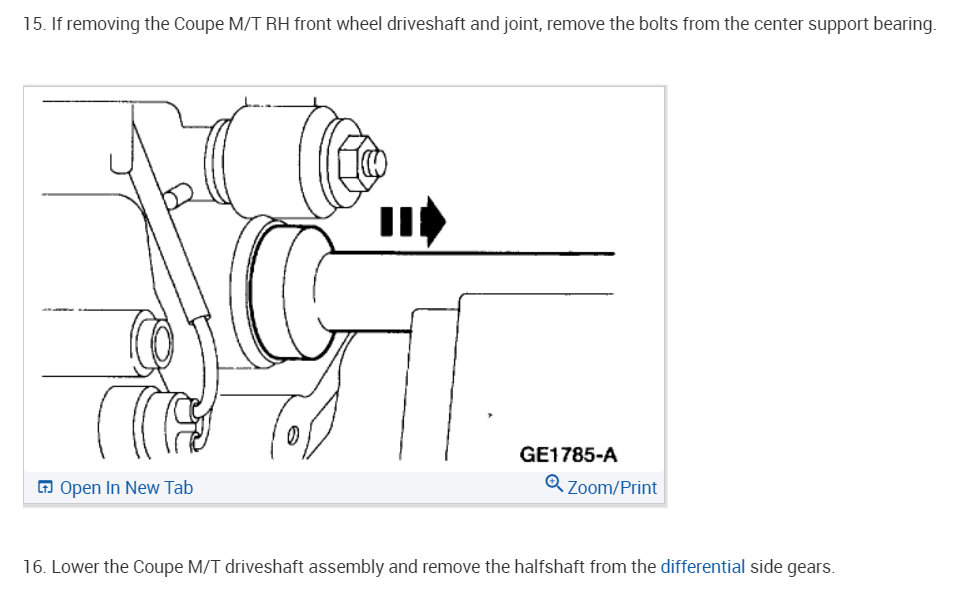 15. If removing the Coupe M/T RH front wheel driveshaft and joint, remove the bolts from the center support bearing.

GE1785-A

Open In New Tab

Zoom/Print

16. Lower the Coupe M/T driveshaft assembly and remove the halfshaft from the differential side gears.