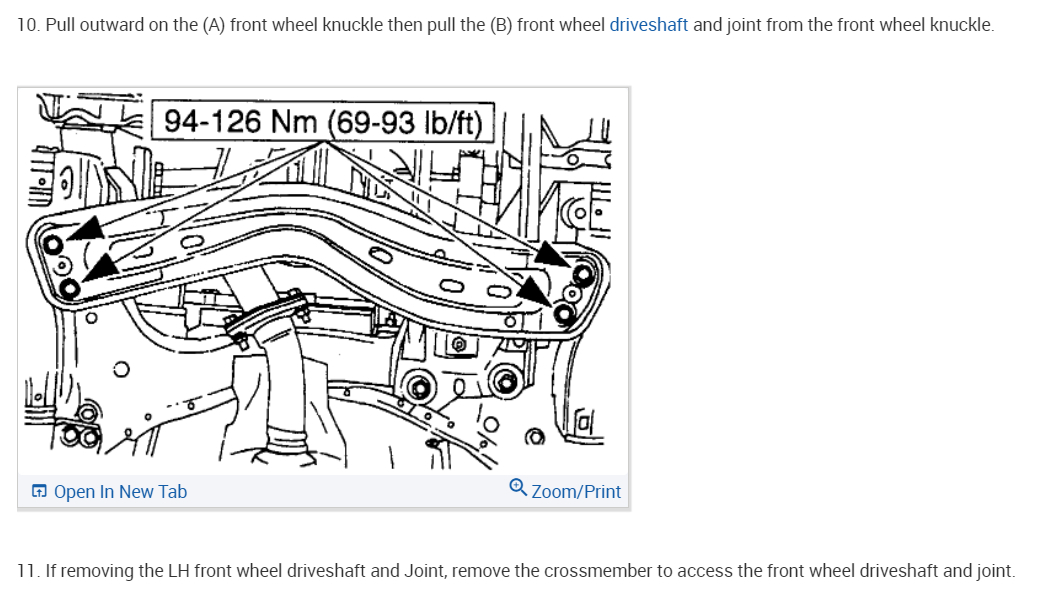 10. Pull outward on the (A) front wheel knuckle then pull the (B) front wheel driveshaft and joint from the front wheel knuckle.

94-126 Nm (69-93 lb/ft)

Open In New Tab

Zoom/Print

11. If removing the LH front wheel driveshaft and Joint, remove the crossmember to access the front wheel driveshaft and joint.