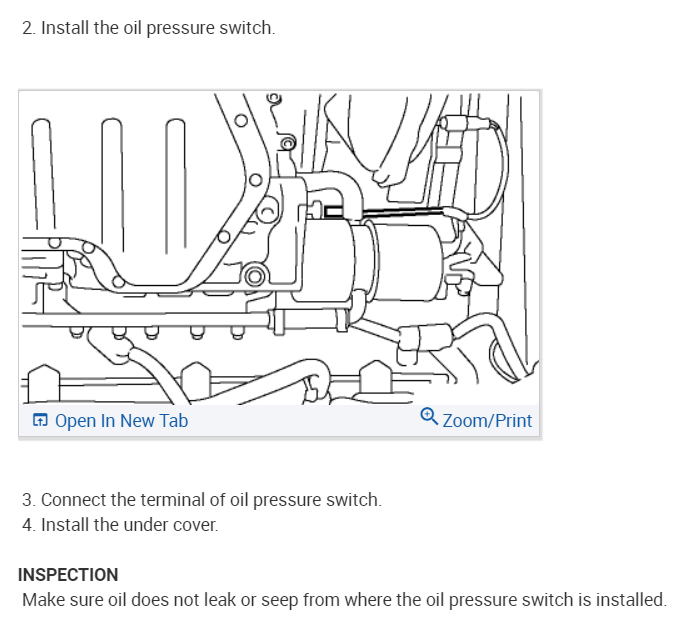 2. Install the oil pressure switch.

Open In New Tab

Zoom/Print

3. Connect the terminal of oil pressure switch.
4. Install the under cover.

INSPECTION
Make sure oil does not leak or seep from where the oil pressure switch is installed.