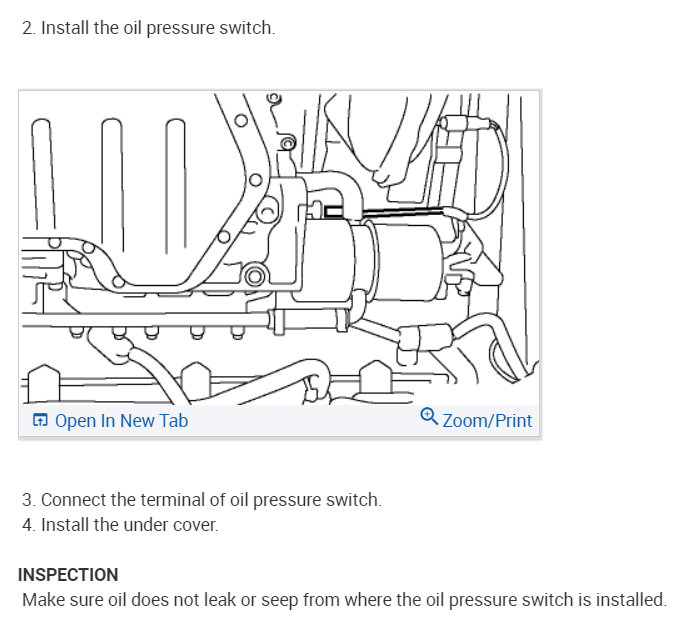 2. Install the oil pressure switch.

Open In New Tab

Zoom/Print

3. Connect the terminal of oil pressure switch.
4. Install the under cover.

INSPECTION
Make sure oil does not leak or seep from where the oil pressure switch is installed.