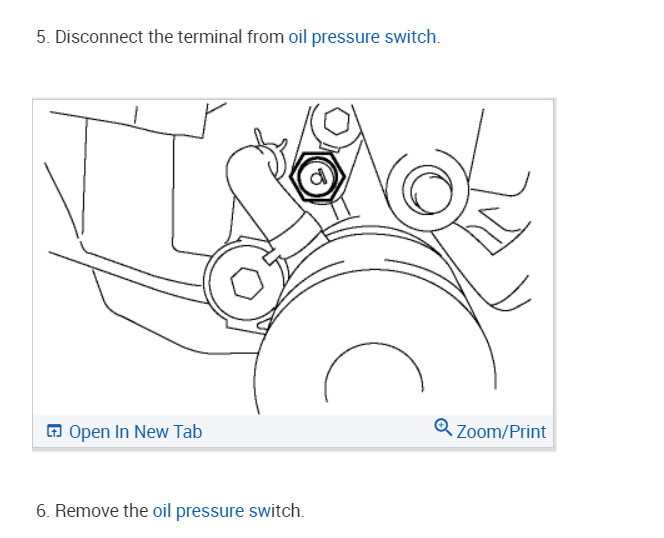 5. Disconnect the terminal from oil pressure switch.

Open In New Tab

Zoom/Print

6. Remove the oil pressure switch.