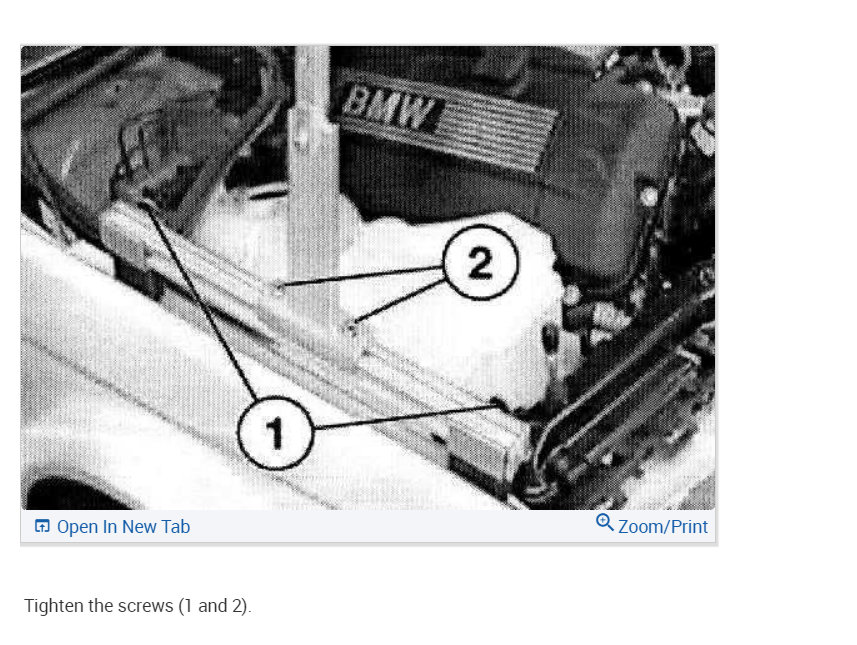 BMW

2

1

Open In New Tab

Zoom/Print

Tighten the screws (1 and 2).