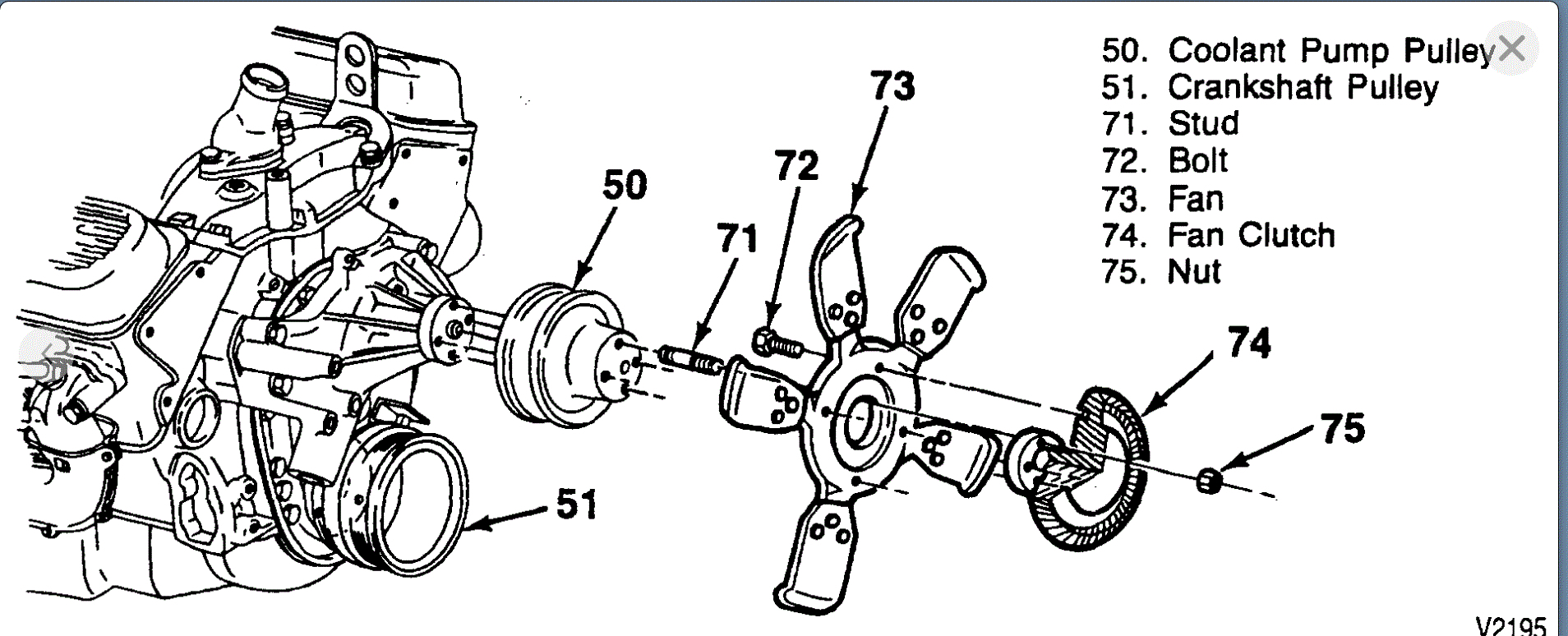 50. Coolant Pump Pulley
51. Crankshaft Pulley
71. Stud
72. Bolt
73. Fan
74. Fan Clutch
75. Nut

73
72
50
71
74
75
51

V2195